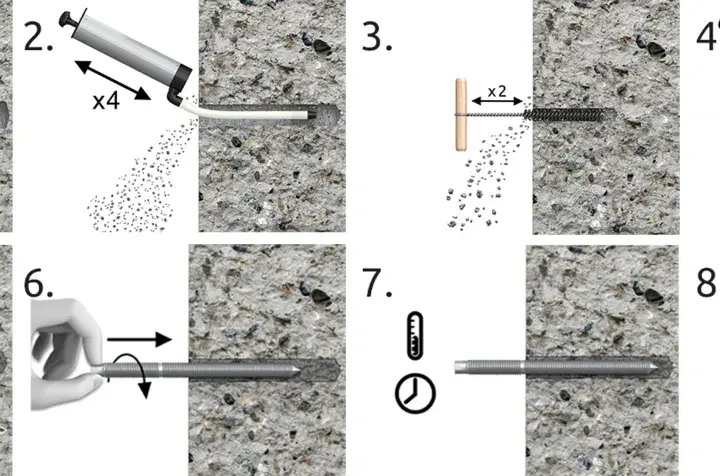 2.

x4

3.

x2

4

6.

7.

8