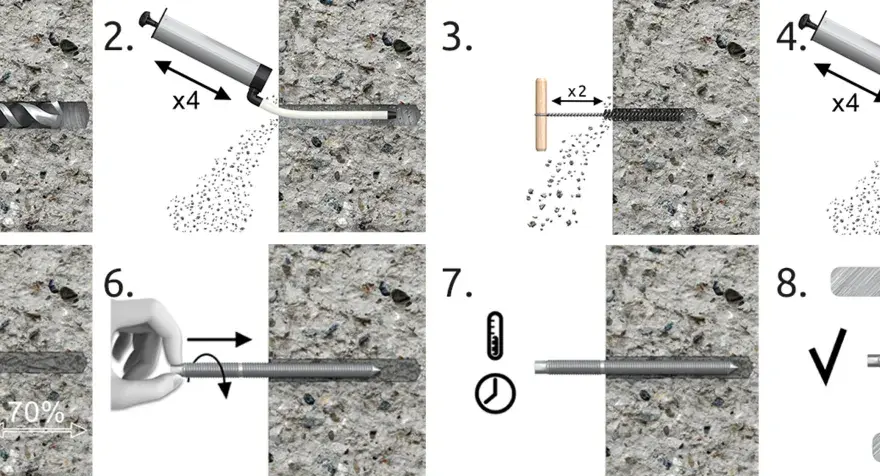 2.

x4

3.

x2

4.

x4

70%

6.

7.

8.